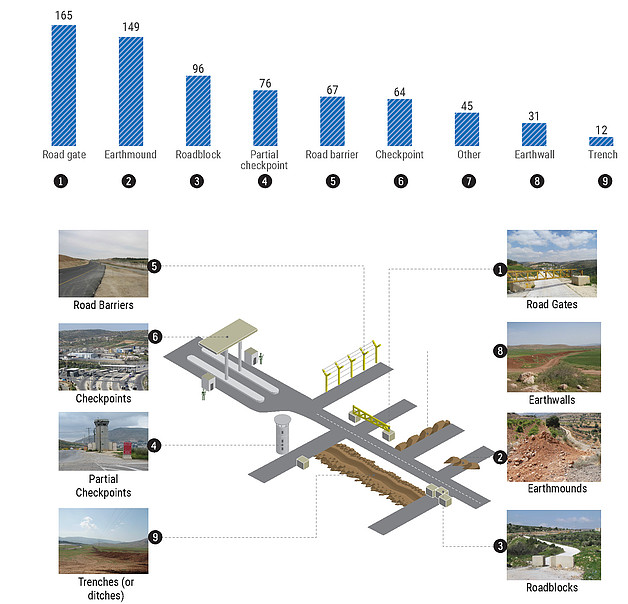 165
Road gate
1

149
Earthmound
2

96
Roadblock
3

76
Partial checkpoint
4

67
Road barrier
5

64
Checkpoint
6

45
Other
7

31
Earthwall
8

12
Trench
9

5
Road Barriers

6
Checkpoints

4
Partial Checkpoints

9
Trenches (or ditches)

1
Road Gates

8
Earthwalls

2
Earthmounds

3
Roadblocks